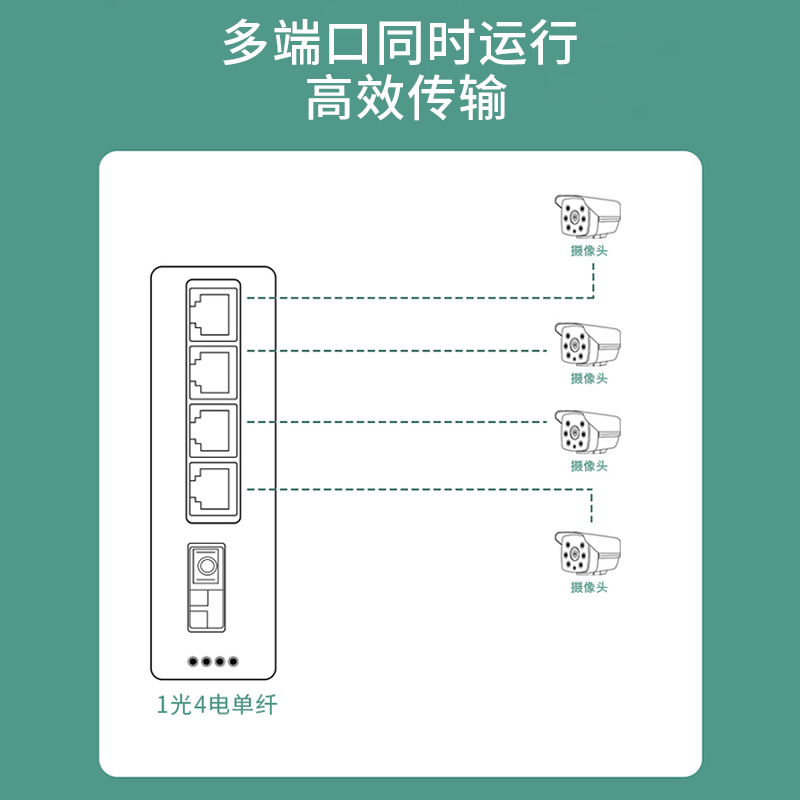 多端口同时运行
高效传输

摄像头

摄像头

摄像头

摄像头

1光4电单纤