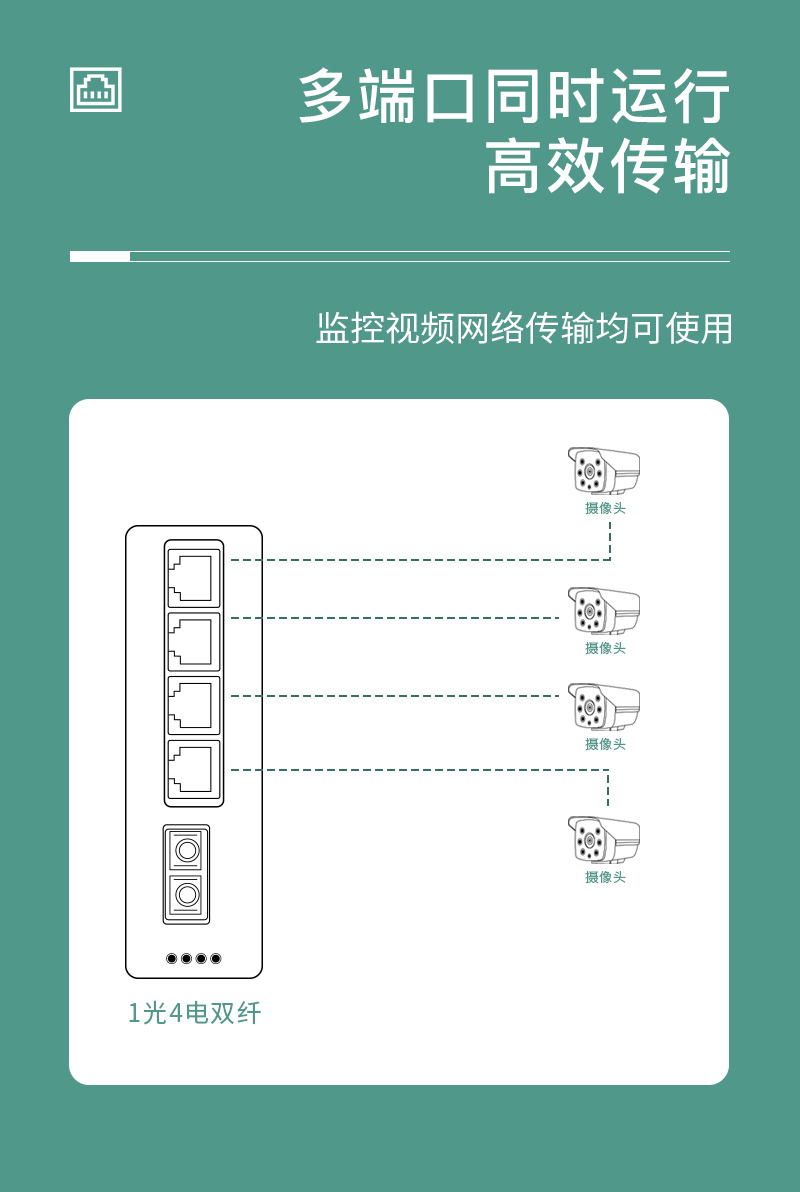 多端口同时运行
高效传输

监控视频网络传输均可使用

摄像头

摄像头

摄像头

摄像头

1光4电双纤