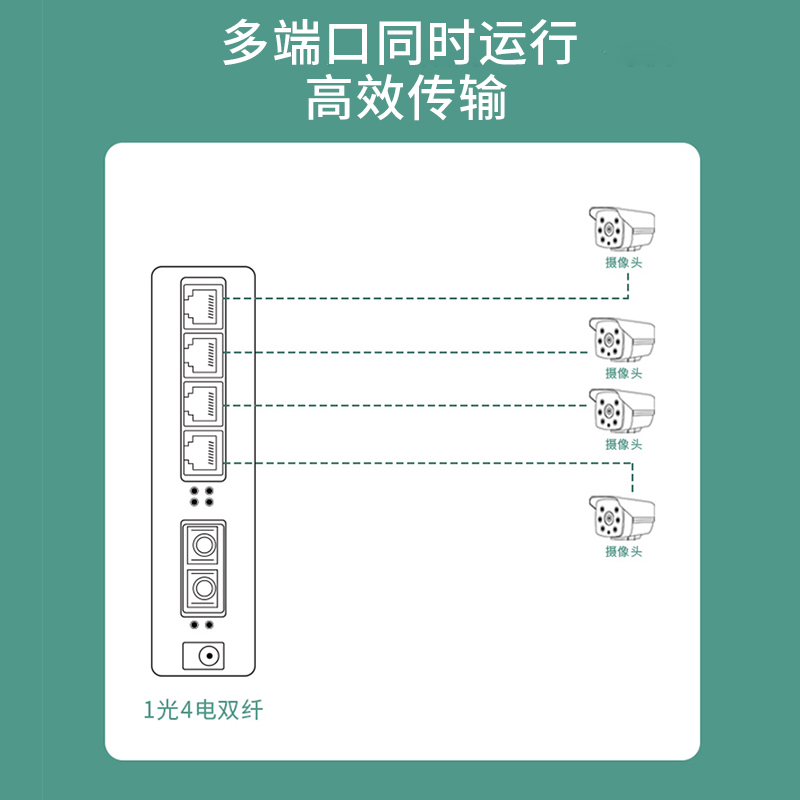 多端口同时运行
高效传输

摄像头

摄像头

摄像头

摄像头

1光4电双纤