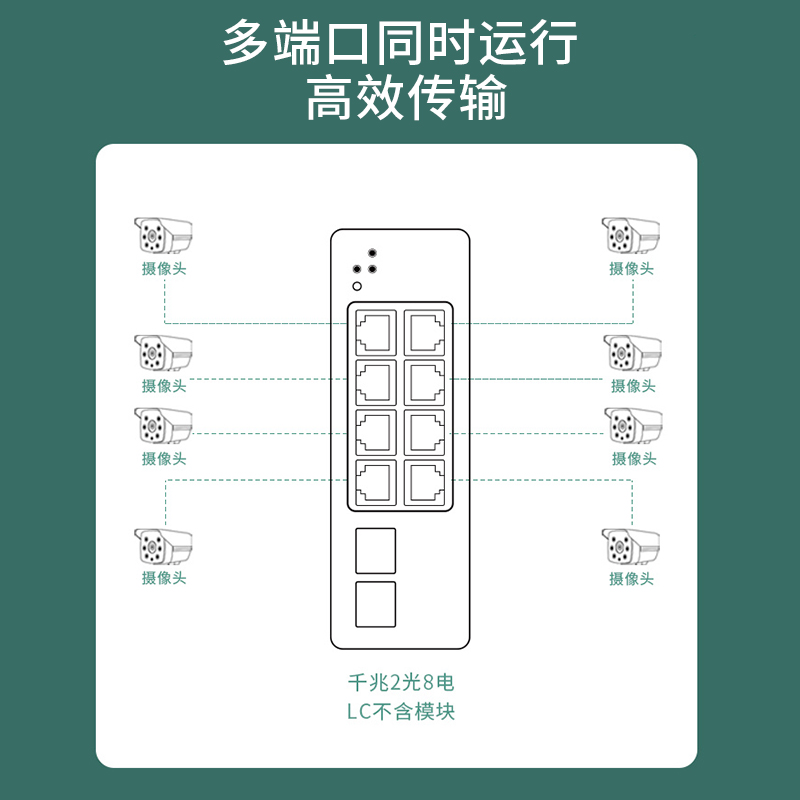 多端口同时运行
高效传输

摄像头
摄像头
摄像头
摄像头
摄像头
摄像头
摄像头
摄像头

千兆2光8电
LC不含模块