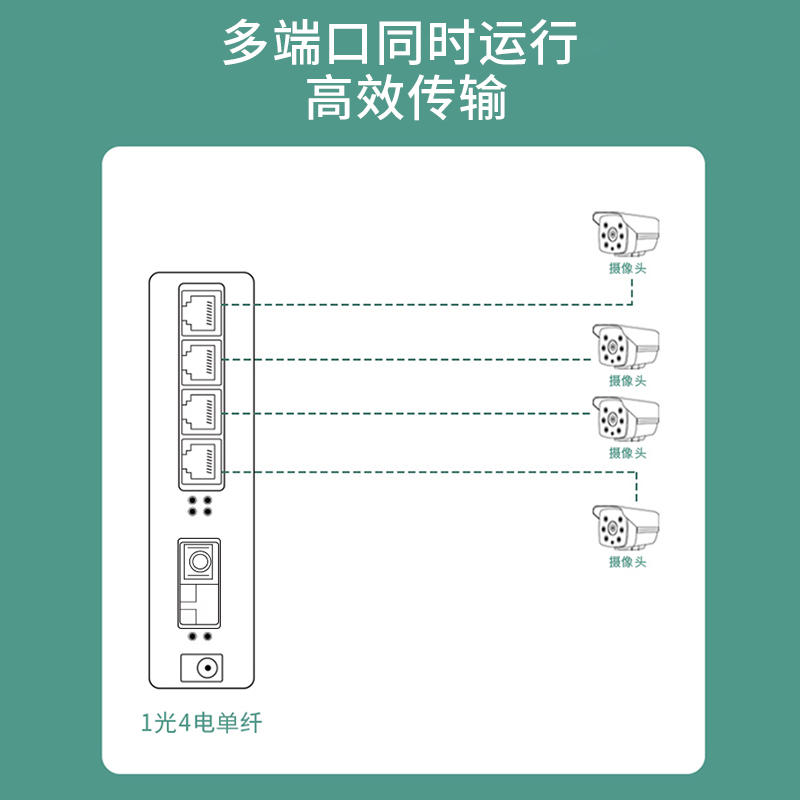 多端口同时运行
高效传输

摄像头

摄像头

摄像头

摄像头

1光4电单纤