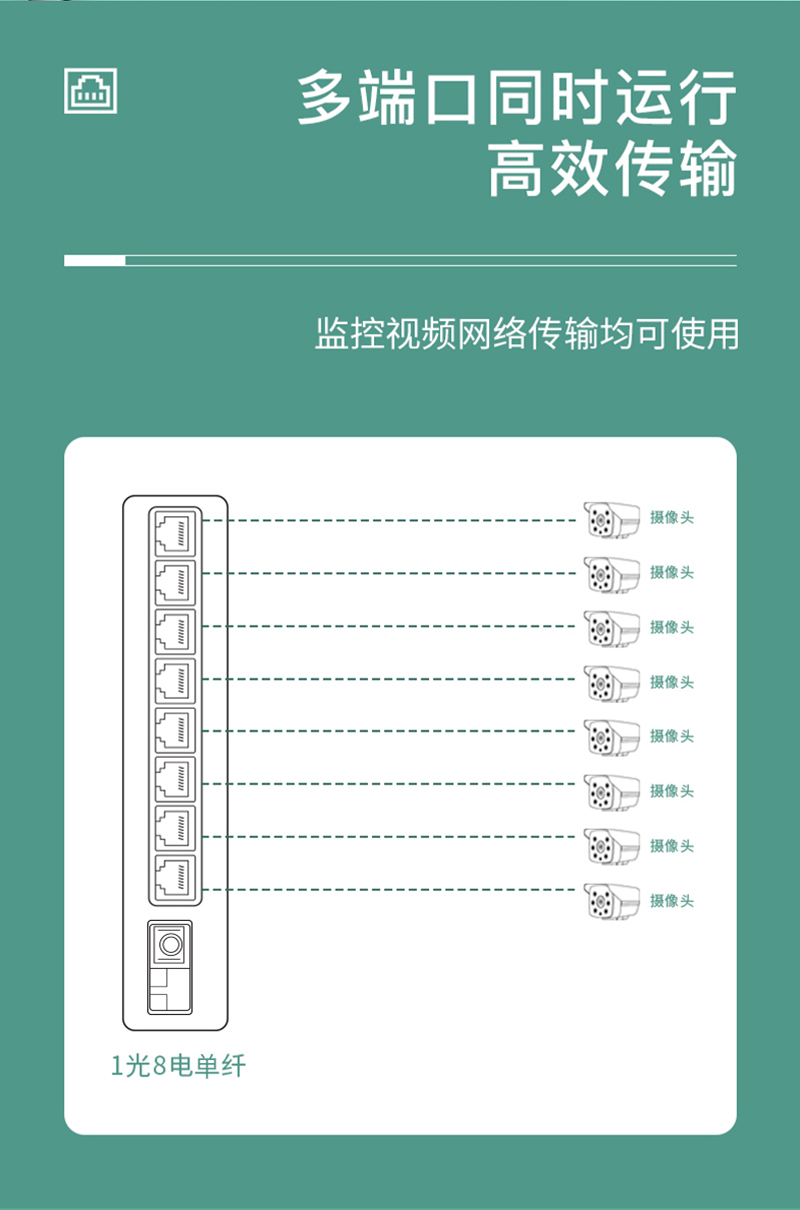 多端口同时运行
高效传输

监控视频网络传输均可使用

摄像头
摄像头
摄像头
摄像头
摄像头
摄像头
摄像头
摄像头

1光8电单纤