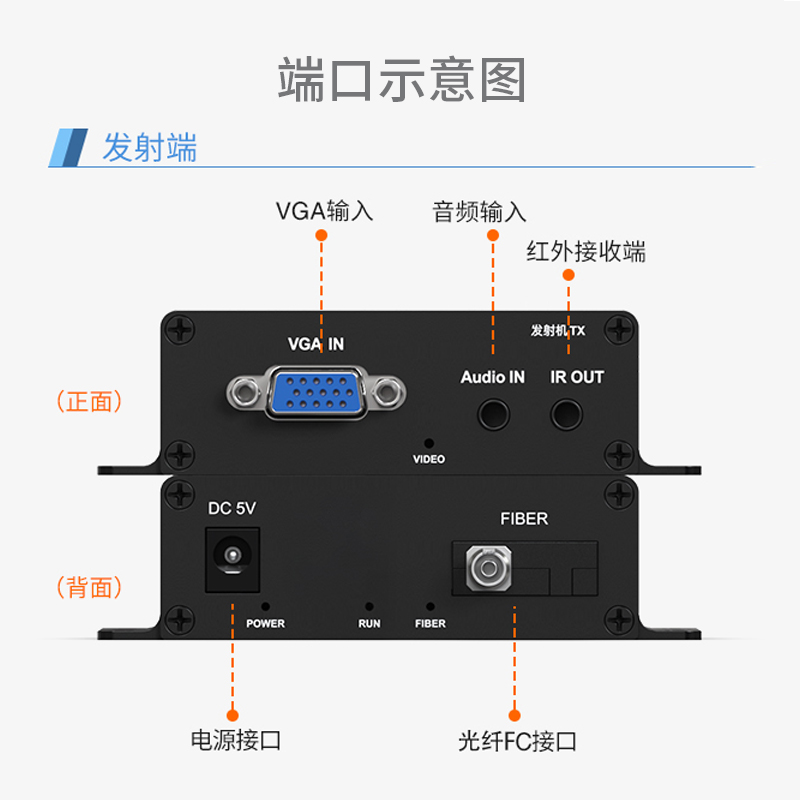 端口示意图

发射端

VGA输入
音频输入
红外接收端

发射机TX

VGA IN

Audio IN
IR OUT

（正面）

VIDEO

DC 5V

FIBER

（背面）

POWER
RUN
FIBER

电源接口
光纤FC接口