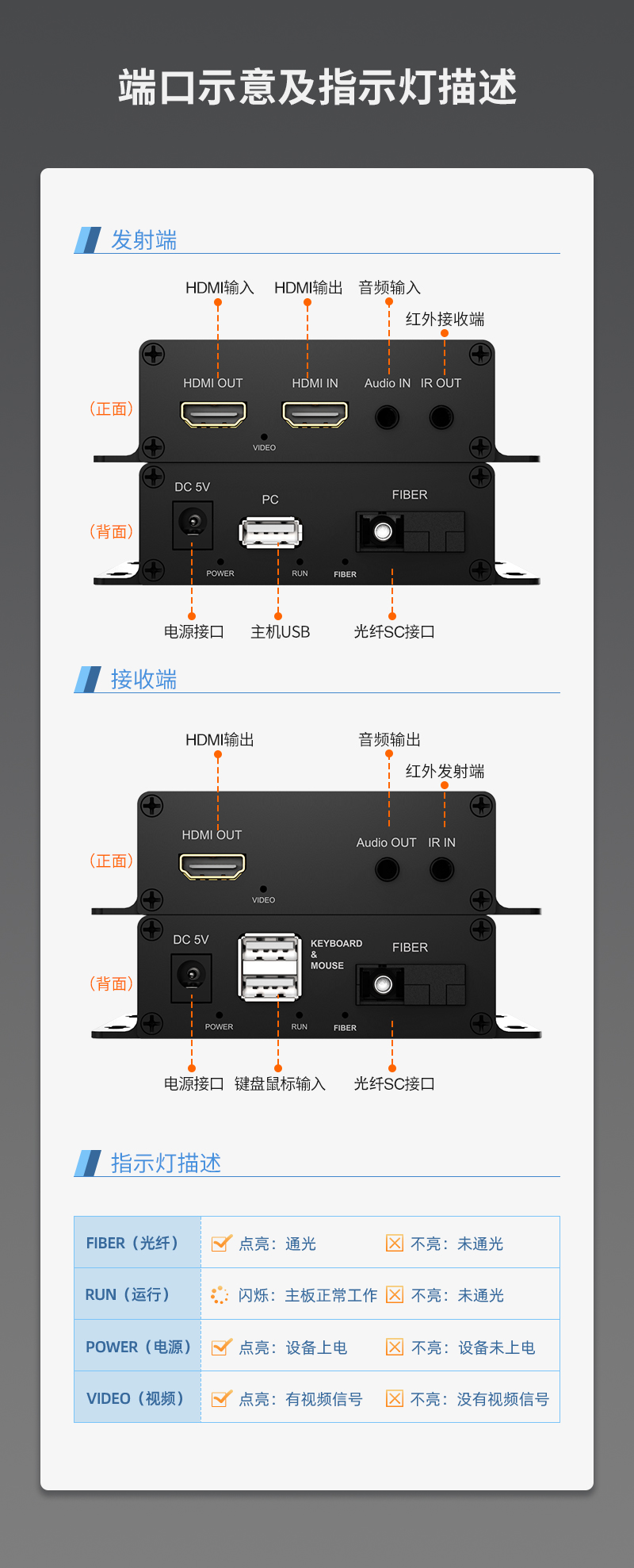 端口示意及指示灯描述

发射端

HDMI输入 HDMI输出 音频输入 红外接收端

（正面）

HDMI OUT HDMI IN Audio IN IR OUT

VIDEO

（背面）

DC 5V PC FIBER

POWER RUN FIBER

电源接口 主机USB 光纤SC接口

接收端

HDMI输出 音频输出 红外发射端

（正面）

HDMI OUT Audio OUT IR IN

VIDEO

（背面）

DC 5V KEYBOARD & MOUSE FIBER

POWER RUN FIBER

电源接口 键盘鼠标输入 光纤SC接口

指示灯描述

| FIBER（光纤） | 点亮：通光 | 不亮：未通光 |
|---|---|---|
| RUN（运行） | 闪烁：主板正常工作 | 不亮：未通光 |
| POWER（电源） | 点亮：设备上电 | 不亮：设备未上电 |
| VIDEO（视频） | 点亮：有视频信号 | 不亮：没有视频信号 |