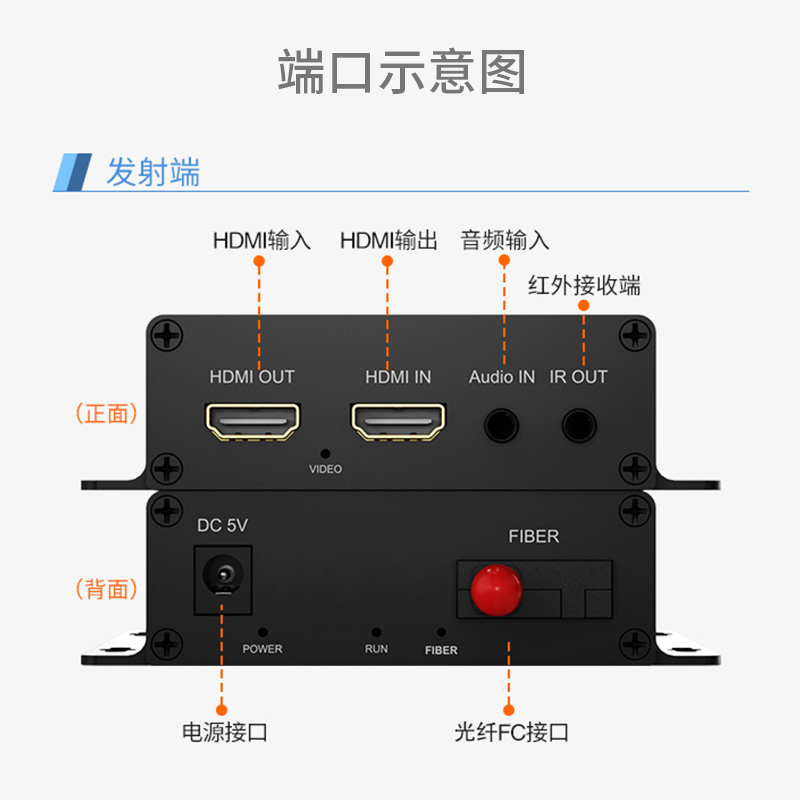 端口示意图

发射端

HDMI输入 HDMI输出 音频输入
红外接收端

（正面）
HDMI OUT HDMI IN Audio IN IR OUT
VIDEO

（背面）
DC 5V
FIBER
POWER RUN FIBER

电源接口 光纤FC接口