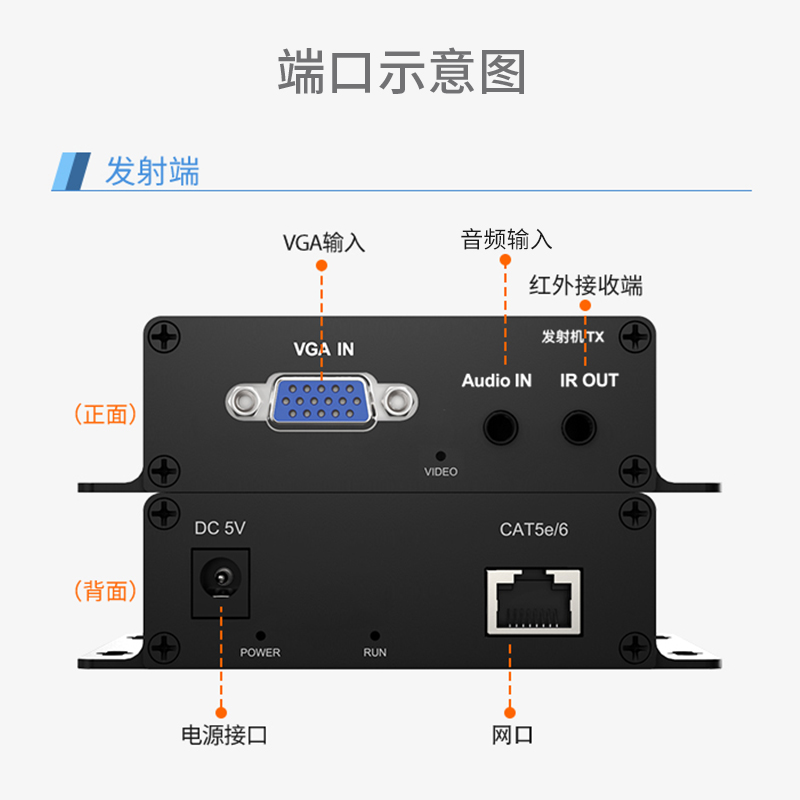 端口示意图

发射端

VGA输入

音频输入

红外接收端

发射机 TX

VGA IN

Audio IN

IR OUT

（正面）

VIDEO

DC 5V

CAT5e/6

（背面）

POWER

RUN

电源接口

网口