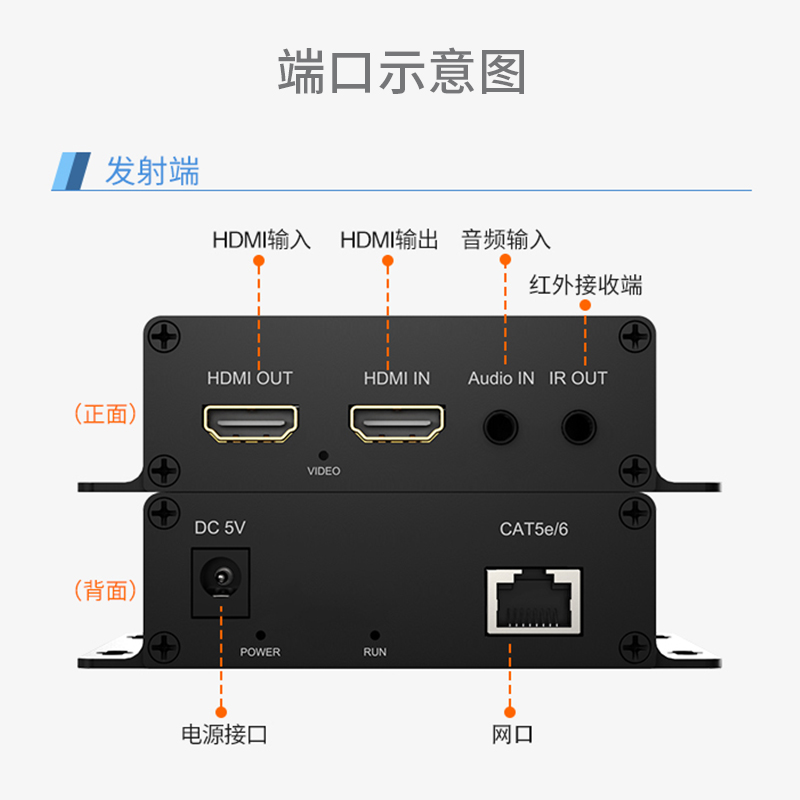 端口示意图

发射端

HDMI输入 HDMI输出 音频输入

红外接收端

（正面）

HDMI OUT HDMI IN Audio IN IR OUT

VIDEO

（背面）

DC 5V

CAT5e/6

POWER RUN

电源接口

网口