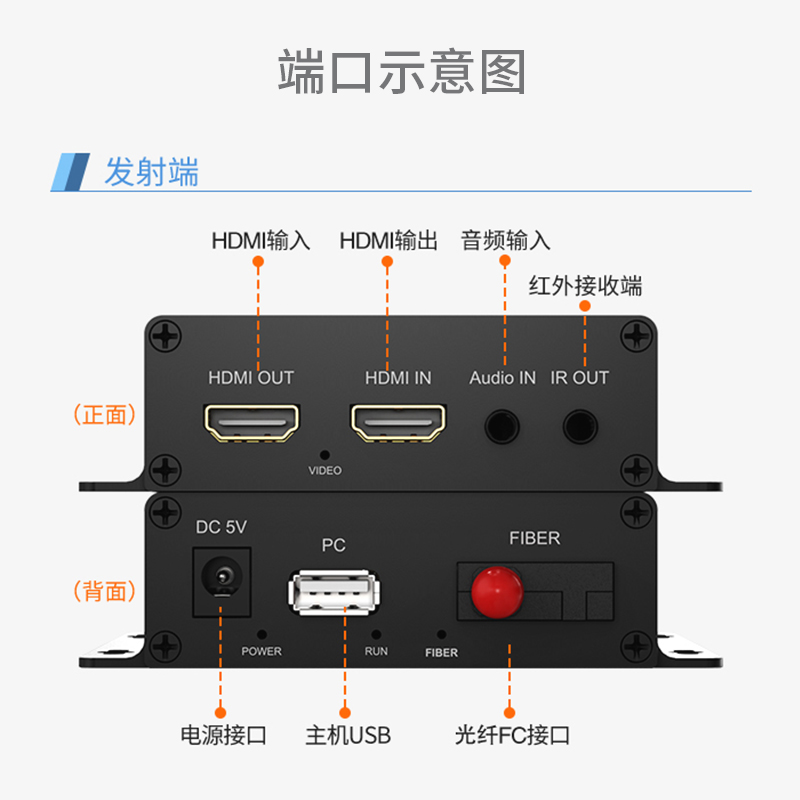 端口示意图

发射端

HDMI输入 HDMI输出 音频输入
红外接收端

（正面）
HDMI OUT HDMI IN Audio IN IR OUT
VIDEO

（背面）
DC 5V PC FIBER
POWER RUN FIBER

电源接口 主机USB 光纤FC接口