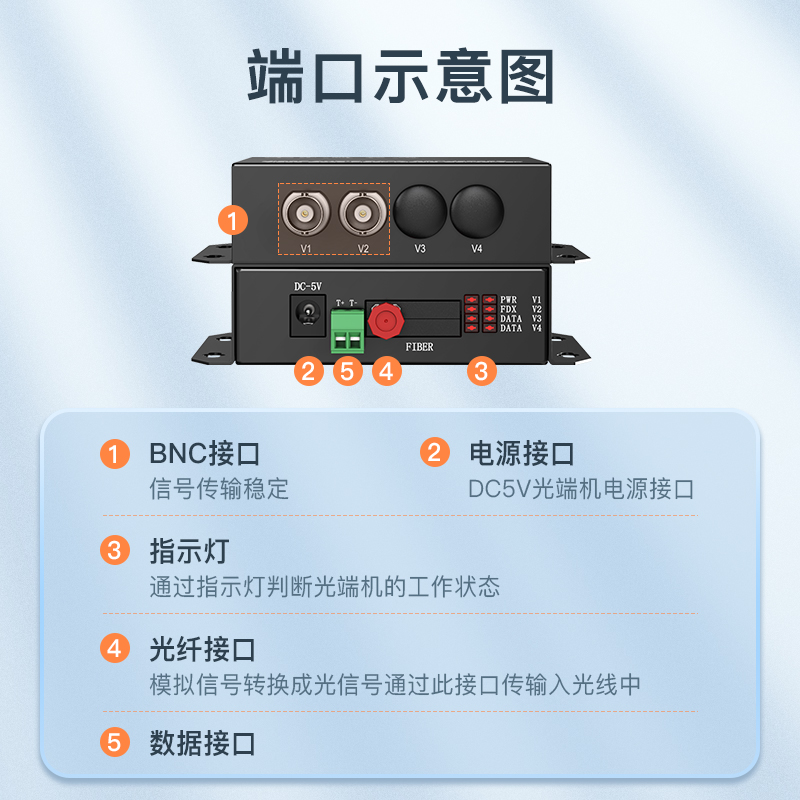 端口示意图

1
V1 V2 V3 V4

DC-5V
T+ T-
FIBER
PWR V1
FDX V2
DATA V3
DATA V4

2 5 4 3

1 BNC接口
信号传输稳定

2 电源接口
DC5V光端机电源接口

3 指示灯
通过指示灯判断光端机的工作状态

4 光纤接口
模拟信号转换成光信号通过此接口传输入光线中

5 数据接口