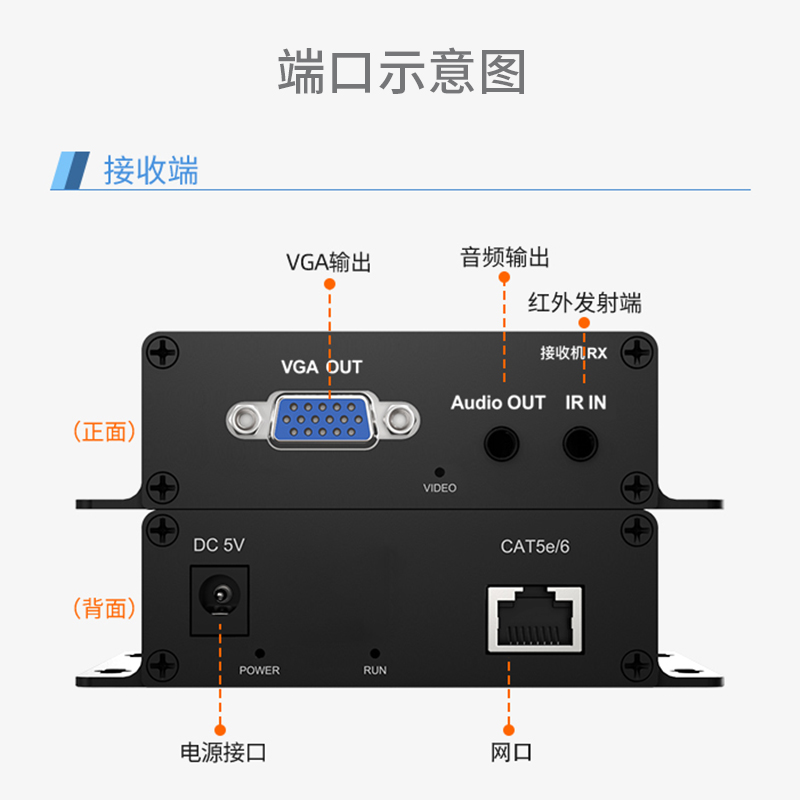 端口示意图

接收端

VGA输出

音频输出

红外发射端

接收机RX

VGA OUT

Audio OUT

IR IN

（正面）

VIDEO

DC 5V

CAT5e/6

（背面）

POWER

RUN

电源接口

网口