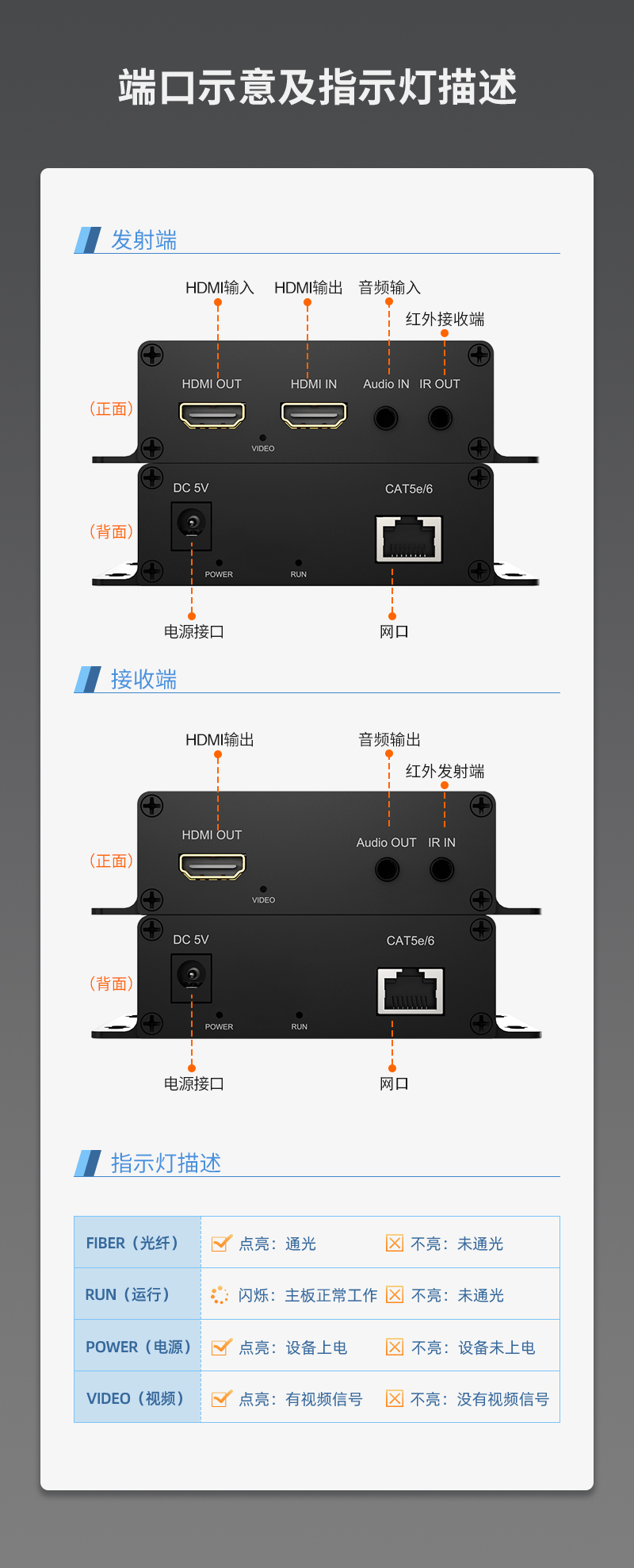 端口示意及指示灯描述

发射端

HDMI输入 HDMI输出 音频输入 红外接收端

（正面）

HDMI OUT HDMI IN Audio IN IR OUT

VIDEO

（背面）

DC 5V CAT5e/6

POWER RUN

电源接口 网口

接收端

HDMI输出 音频输出 红外发射端

（正面）

HDMI OUT Audio OUT IR IN

VIDEO

（背面）

DC 5V CAT5e/6

POWER RUN

电源接口 网口

指示灯描述

| FIBER（光纤） | 点亮：通光 | 不亮：未通光 |
|---|---|---|
| RUN（运行） | 闪烁：主板正常工作 | 不亮：未通光 |
| POWER（电源） | 点亮：设备上电 | 不亮：设备未上电 |
| VIDEO（视频） | 点亮：有视频信号 | 不亮：没有视频信号 |