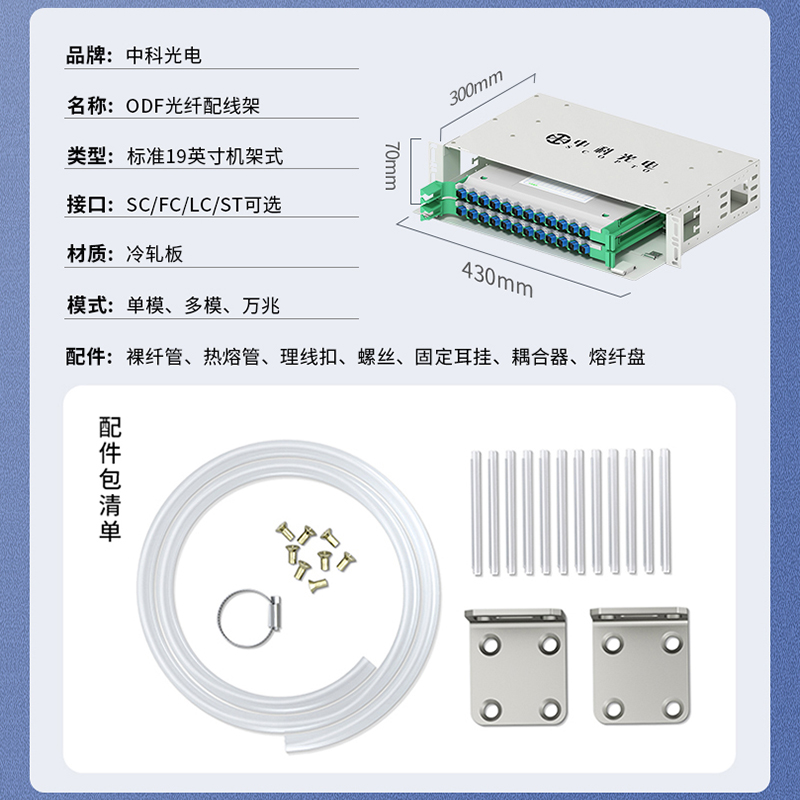 品牌：中科光电

名称：ODF光纤配线架

类型：标准19英寸机架式

接口：SC/FC/LC/ST可选

材质：冷轧板

模式：单模、多模、万兆

300mm

70mm

中科光电

430mm

配件：裸纤管、热熔管、理线扣、螺丝、固定耳挂、耦合器、熔纤盘

配件包清单