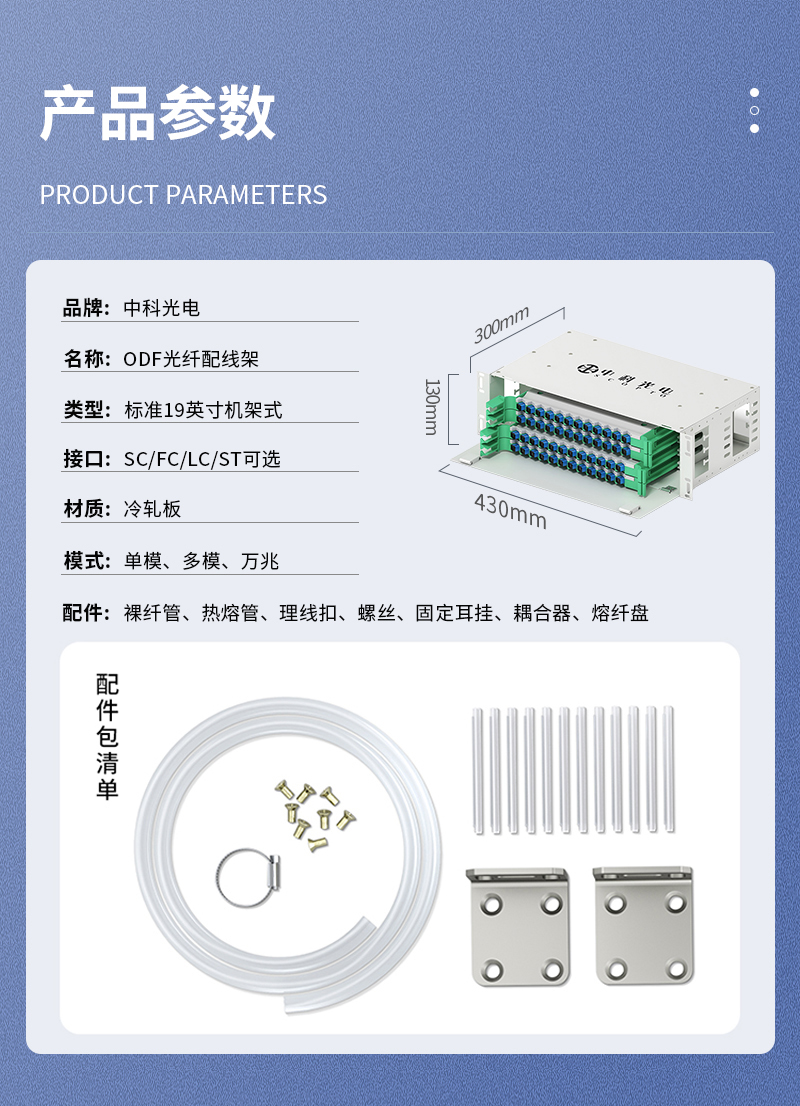 产品参数

PRODUCT PARAMETERS

品牌：中科光电

名称：ODF光纤配线架

类型：标准19英寸机架式

接口：SC/FC/LC/ST可选

材质：冷轧板

模式：单模、多模、万兆

配件：裸纤管、热熔管、理线扣、螺丝、固定耳挂、耦合器、熔纤盘

300mm

130mm

430mm

中科光电

配件包清单